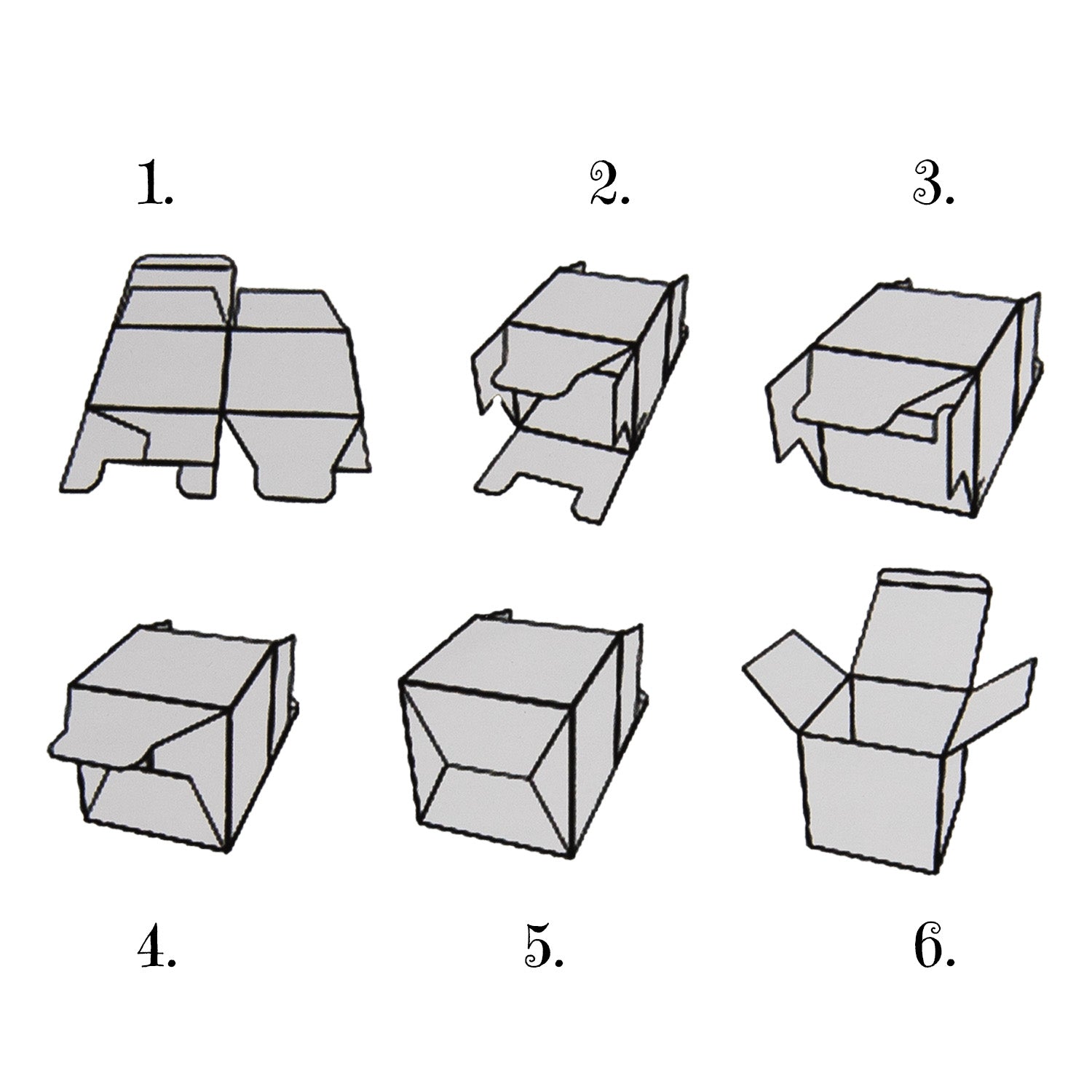 1.

2.

3.

4.

5.

6.